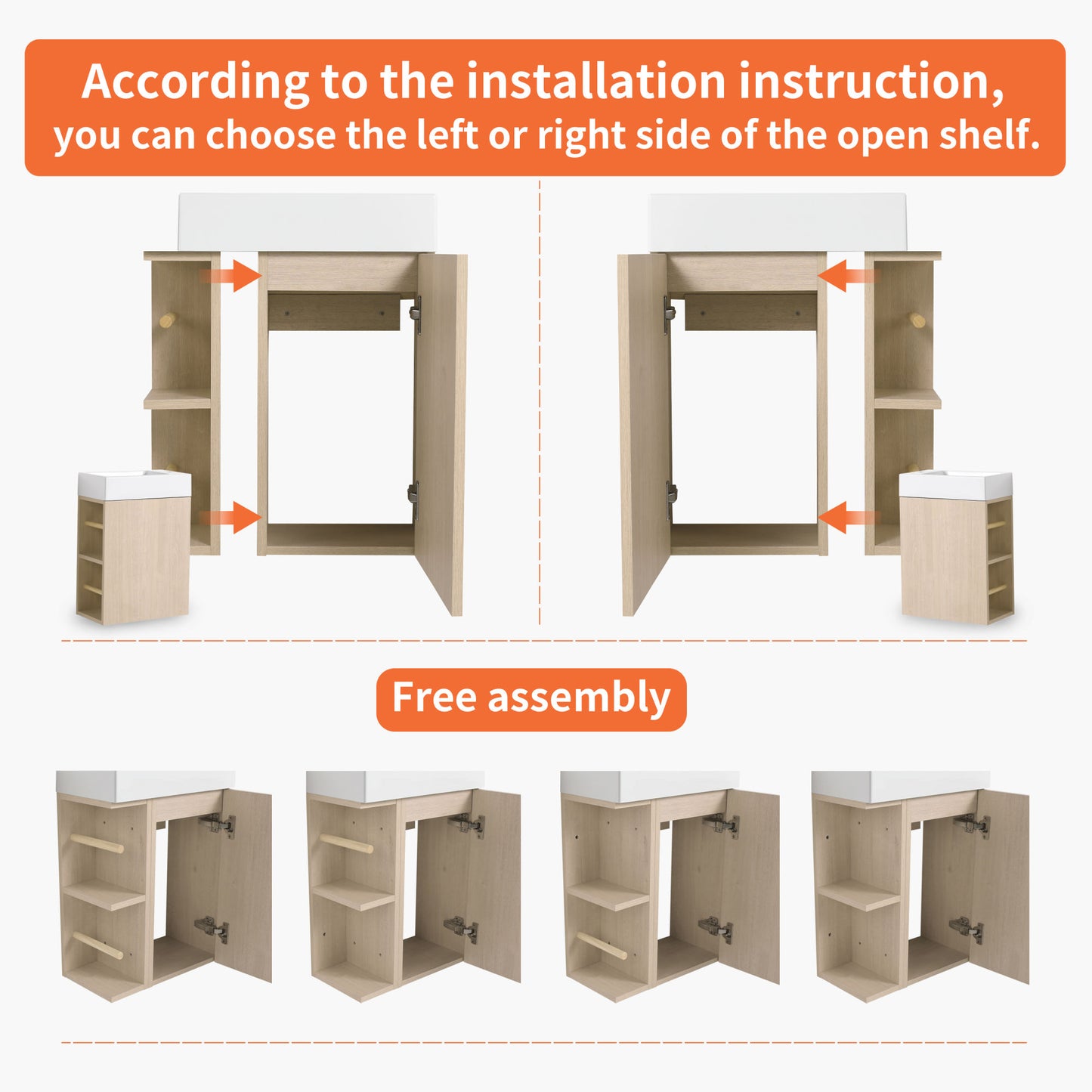 According to the installation instruction,
you can choose the left or right side of the open shelf.

Free assembly