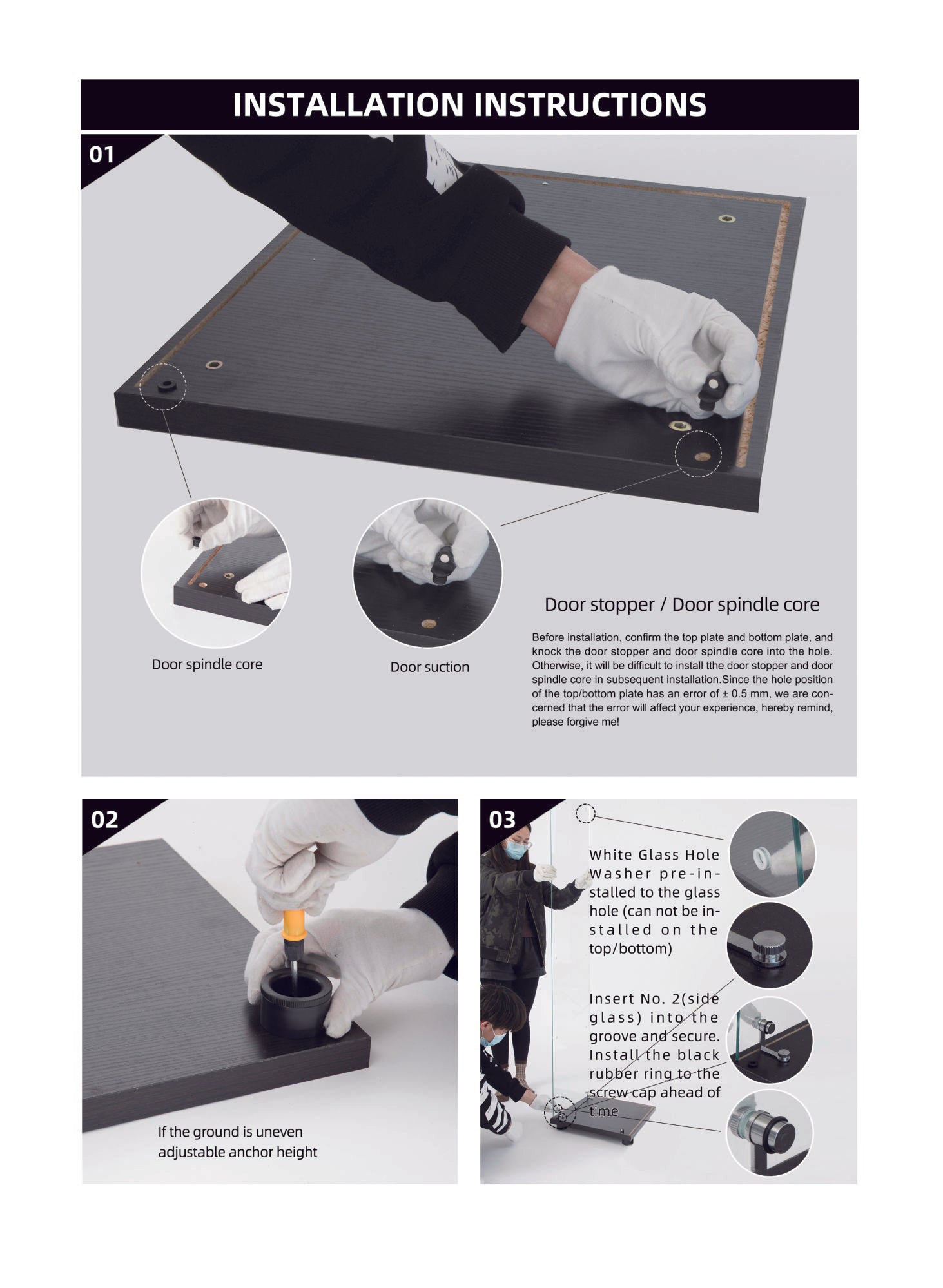 INSTALLATION INSTRUCTIONS

01

Door spindle core

Door suction

Door stopper / Door spindle core

Before installation, confirm the top plate and bottom plate, and knock the door stopper and door spindle core into the hole. Otherwise, it will be difficult to install tthe door stopper and door spindle core in subsequent installation.Since the hole position of the top/bottom plate has an error of ± 0.5 mm, we are concerned that the error will affect your experience, hereby remind, please forgive me!

02

If the ground is uneven adjustable anchor height

03

White Glass Hole Washer pre-installed to the glass hole (can not be installed on the top/bottom)

Insert No. 2(side glass) into the groove and secure. Install the black rubber ring to the screw cap ahead of time