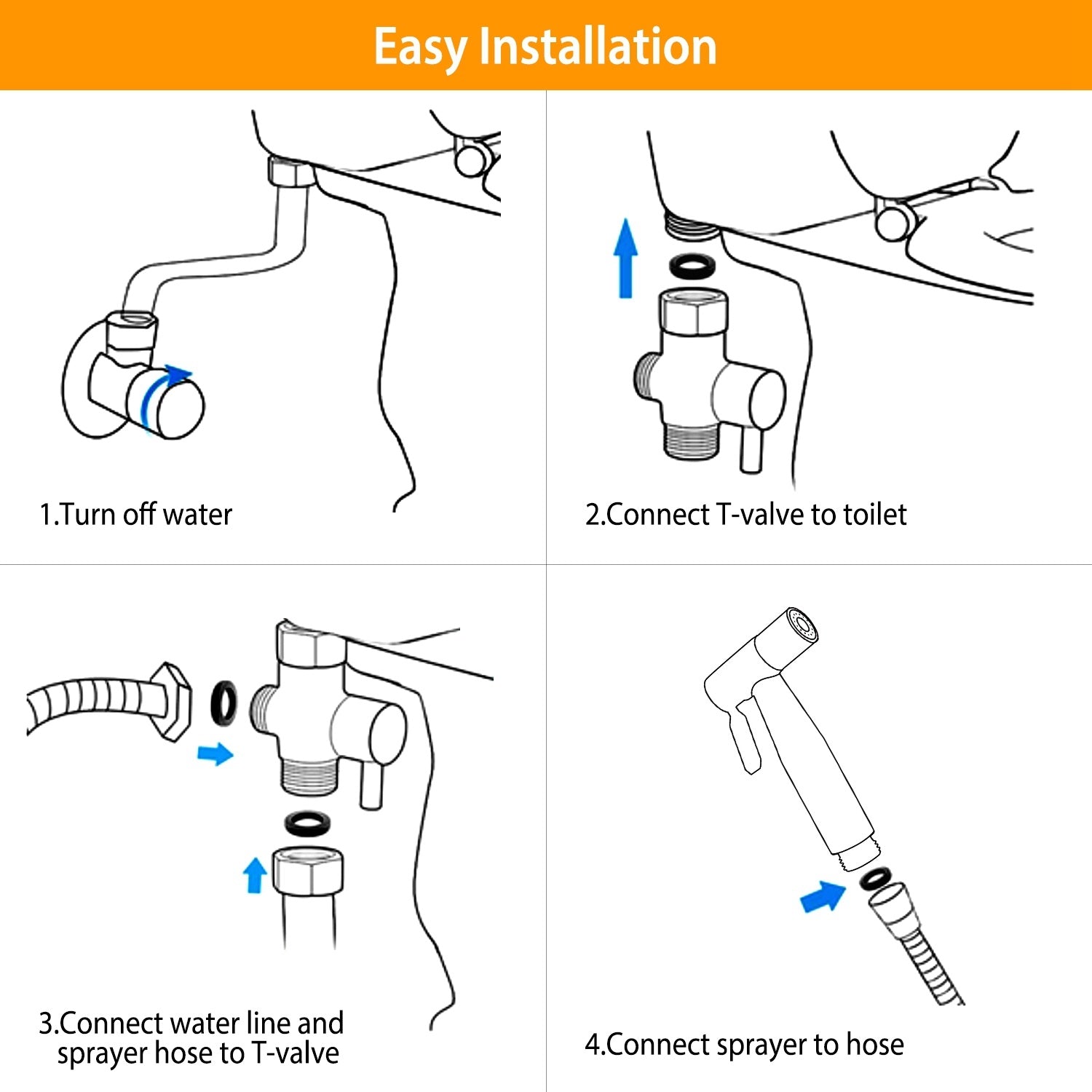 Easy Installation

1.Turn off water

2.Connect T-valve to toilet

3.Connect water line and sprayer hose to T-valve

4.Connect sprayer to hose