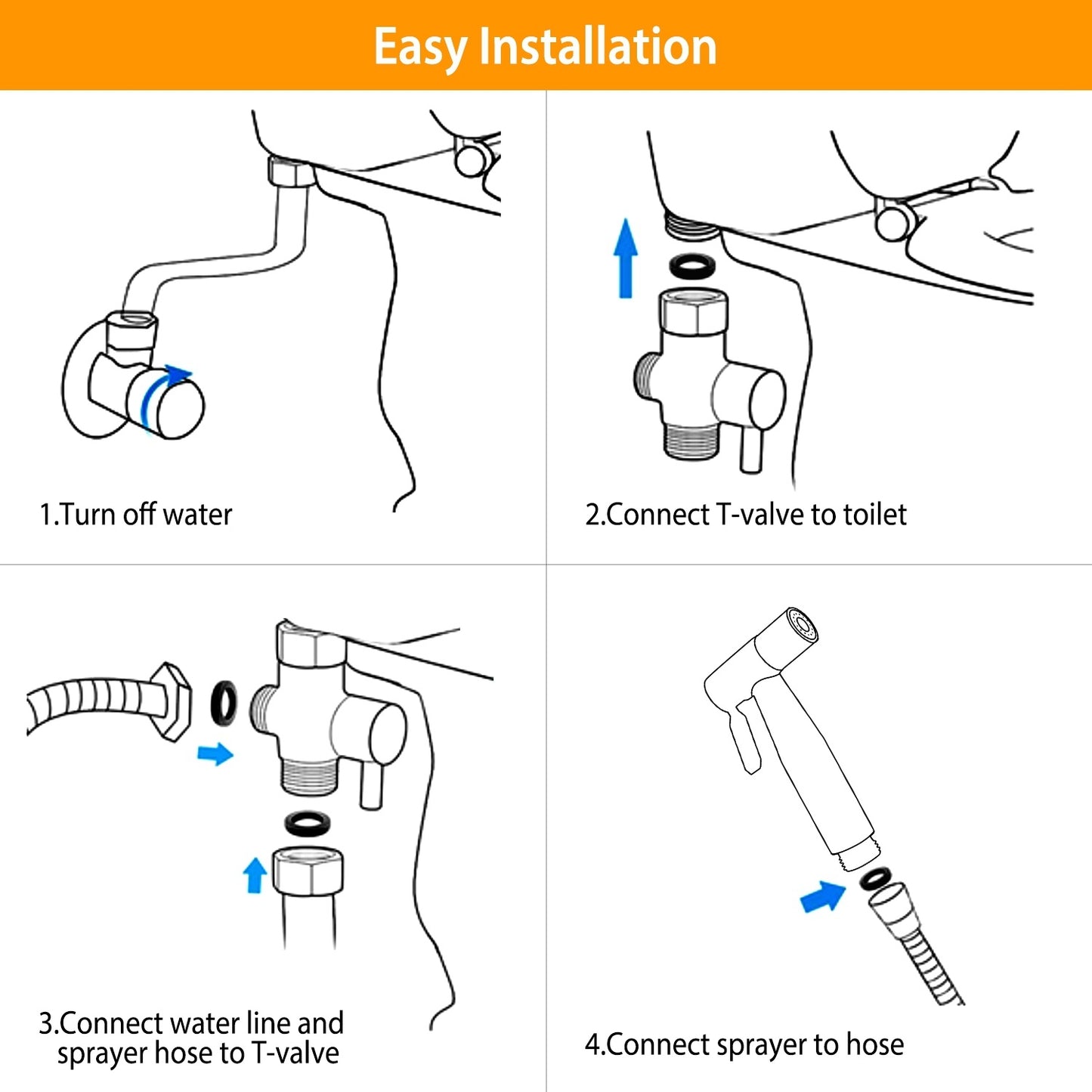 Easy Installation

1.Turn off water

2.Connect T-valve to toilet

3.Connect water line and sprayer hose to T-valve

4.Connect sprayer to hose